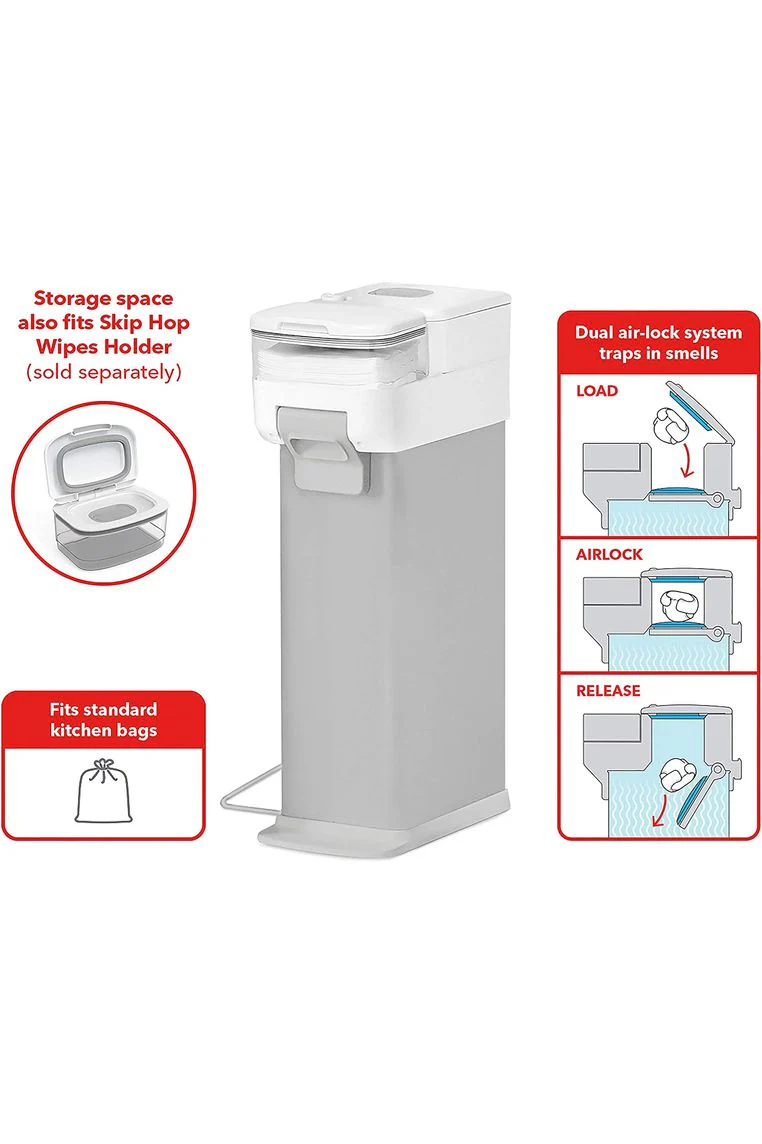 Storage space also fits Skip Hop Wipes Holder (sold separately)

Fits standard kitchen bags

Dual air-lock system traps in smells

LOAD

AIRLOCK

RELEASE